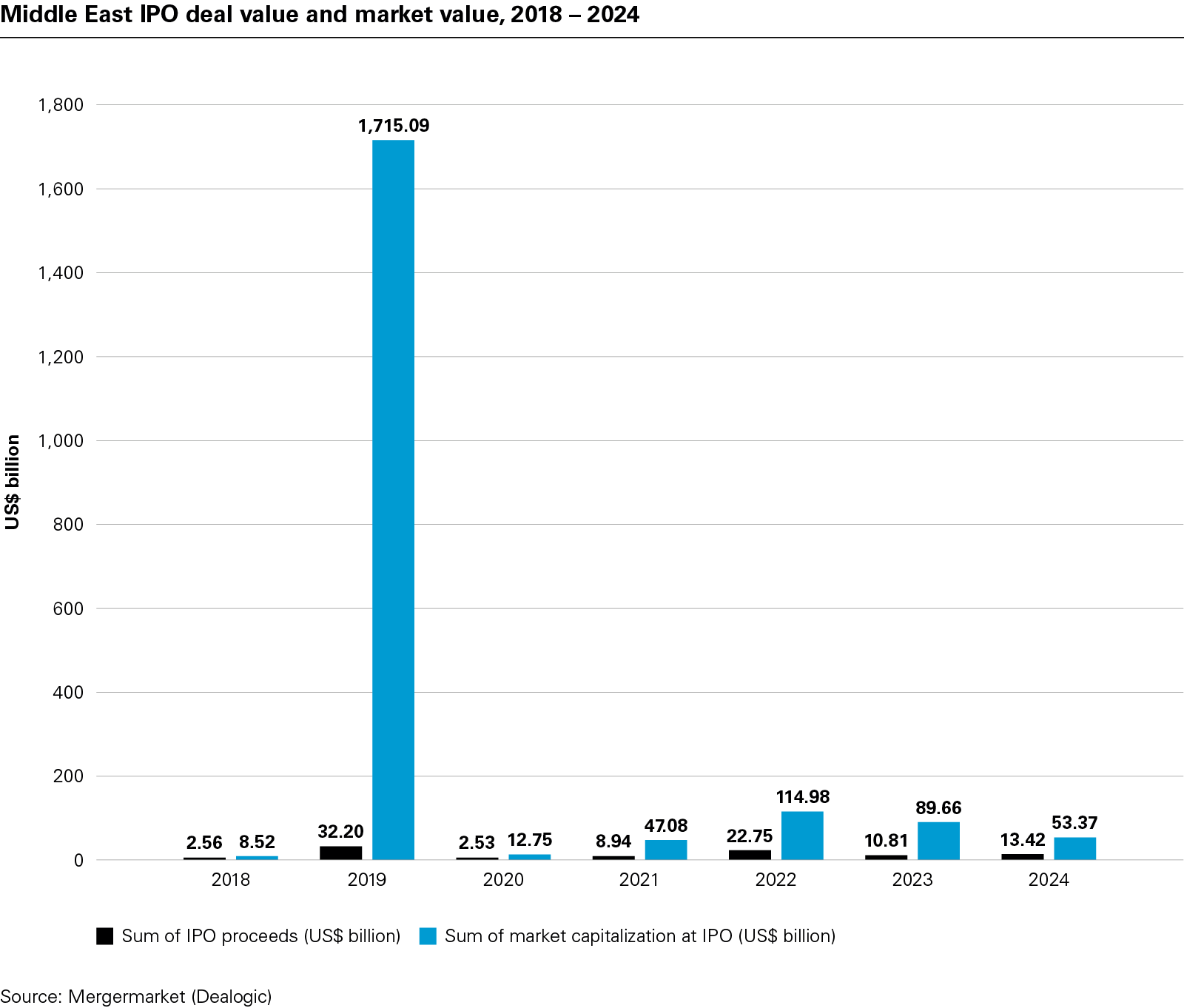 Middle East IPO deal value and market value, 2018 – 2024

US$ billion

1,800
1,600
1,400
1,200
1,000
800
600
400
200
0

2.56 8.52
32.20 1,715.09
2.53 12.75
8.94 47.08
22.75 114.98
10.81 89.66
13.42 53.37

2018 2019 2020 2021 2022 2023 2024

Sum of IPO proceeds (US$ billion) Sum of market capitalization at IPO (US$ billion)

Source: Mergermarket (Dealogic)