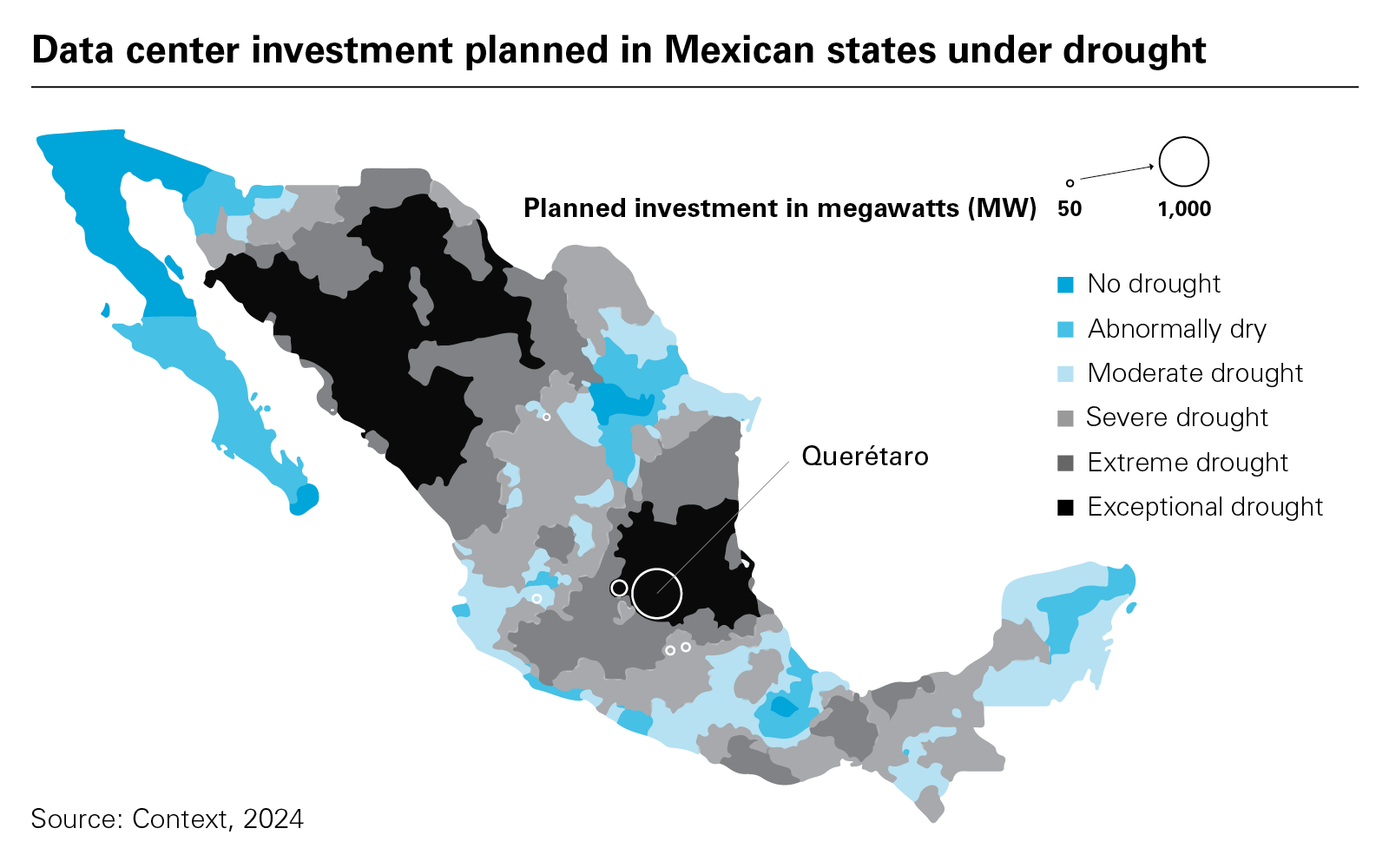 Data center investment planned in Mexican states under drought

Planned investment in megawatts (MW) 50 1,000

No drought
Abnormally dry
Moderate drought
Severe drought
Extreme drought
Exceptional drought

Querétaro

Source: Context, 2024